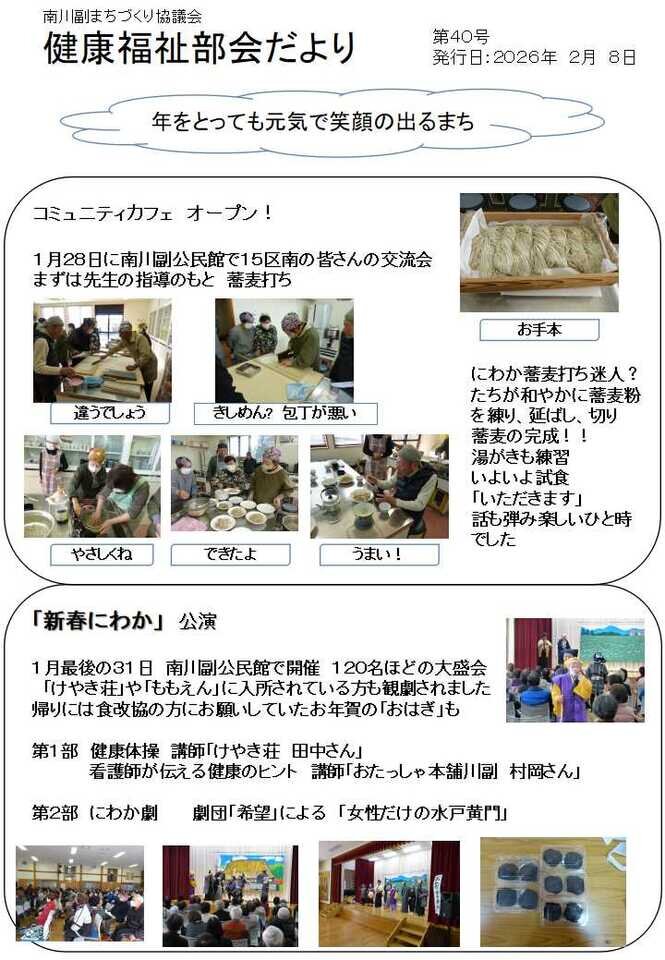 南川副まちづくり協議会
健康福祉部会だより

第40号
発行日：2026年 2月 8日

年をとっても元気で笑顔の出るまち

コミュニティカフェ オープン！

1月28日に南川副公民館で15区南の皆さんの交流会
まずは先生の指導のもと 蕎麦打ち

お手本

違うでしょう

きしめん？ 包丁が悪い

やさしくね

できたよ

うまい！

にわか蕎麦打ち迷人？たちが和やかに蕎麦粉を練り、延ばし、切り蕎麦の完成！！
湯がきも練習
いよいよ試食
「いただきます」
話も弾み楽しいひと時でした

「新春にわか」 公演

1月最後の31日 南川副公民館で開催 120名ほどの大盛会
「けやき荘」や「ももえん」に入所されている方も観劇されました
帰りには食改協の方にお願いしていたお年賀の「おはぎ」も

第1部 健康体操 講師「けやき荘 田中さん」
看護師が伝える健康のヒント 講師「おたっしゃ本舗川副 村岡さん」

第2部 にわか劇 劇団「希望」による 「女性だけの水戸黄門」